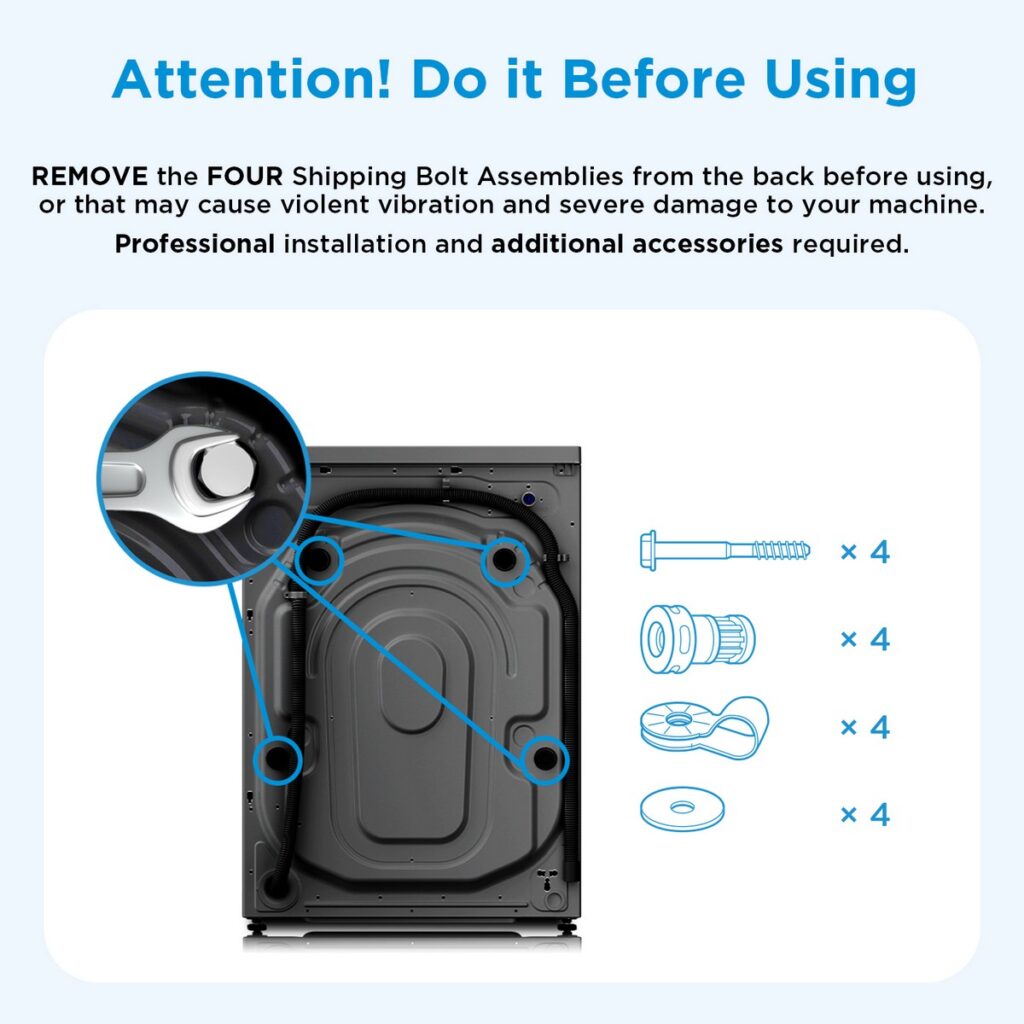 Attention! Do it Before Using

REMOVE the FOUR Shipping Bolt Assemblies from the back before using, or that may cause violent vibration and severe damage to your machine.

Professional installation and additional accessories required.

× 4

× 4

× 4

× 4